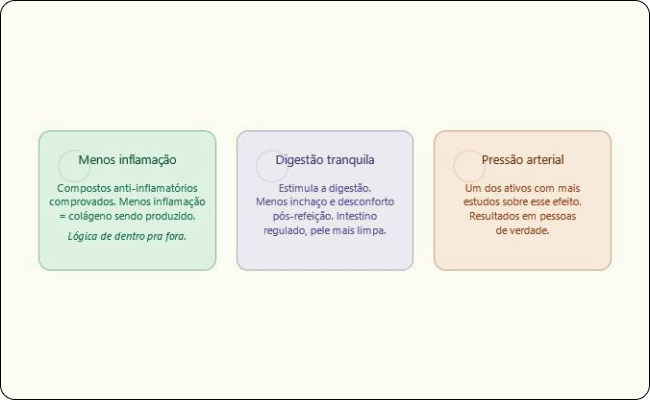 Menos inflamação

Compostos anti-inflamatórios comprovados. Menos inflamação = colágeno sendo produzido.

Lógica de dentro pra fora.

Digestão tranquila

Estimula a digestão. Menos inchaço e desconforto pós-refeição. Intestino regulado, pele mais limpa.

Pressão arterial

Um dos ativos com mais estudos sobre esse efeito. Resultados em pessoas de verdade.